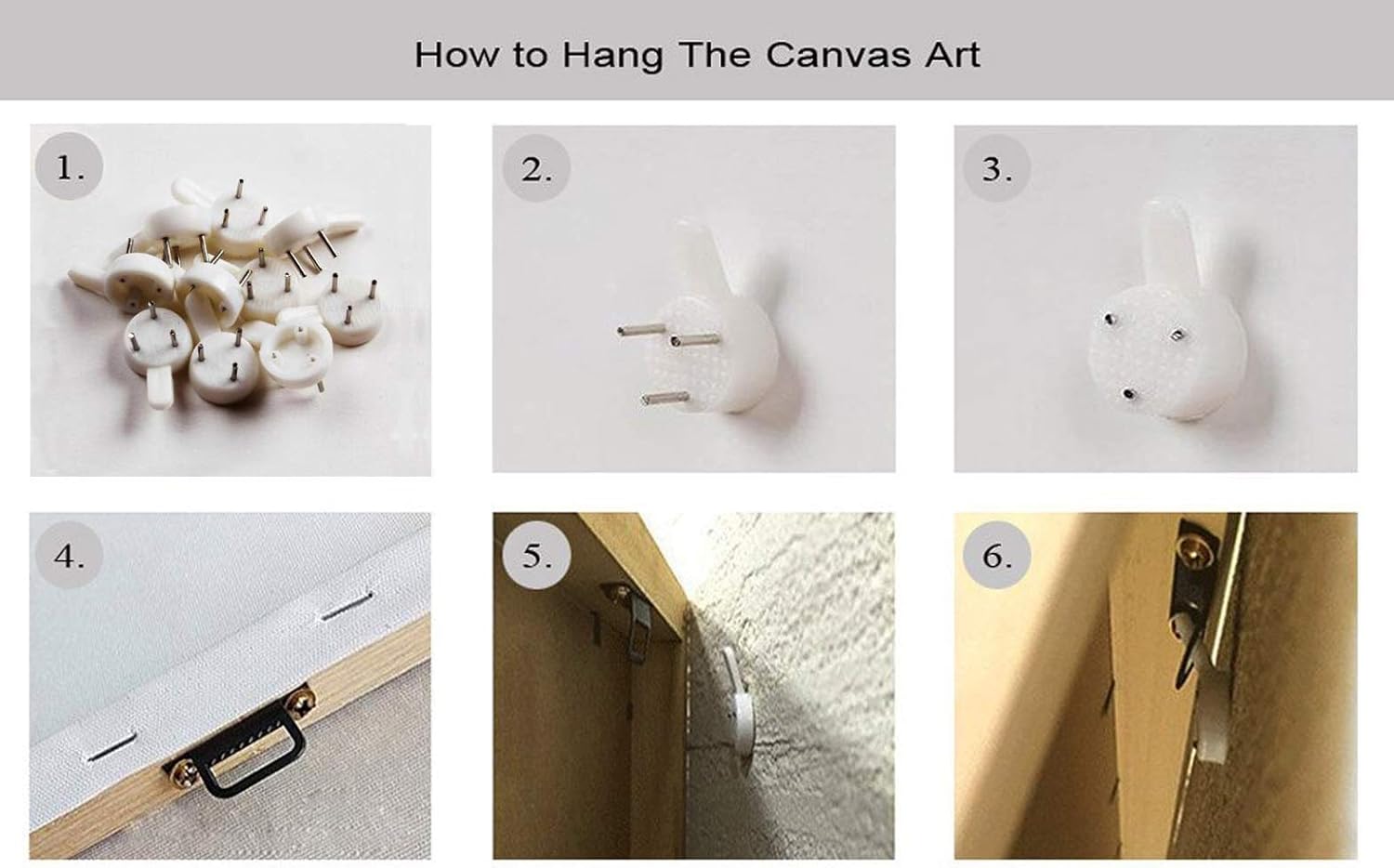 How to Hang The Canvas Art

1.

2.

3.

4.

5.

6.